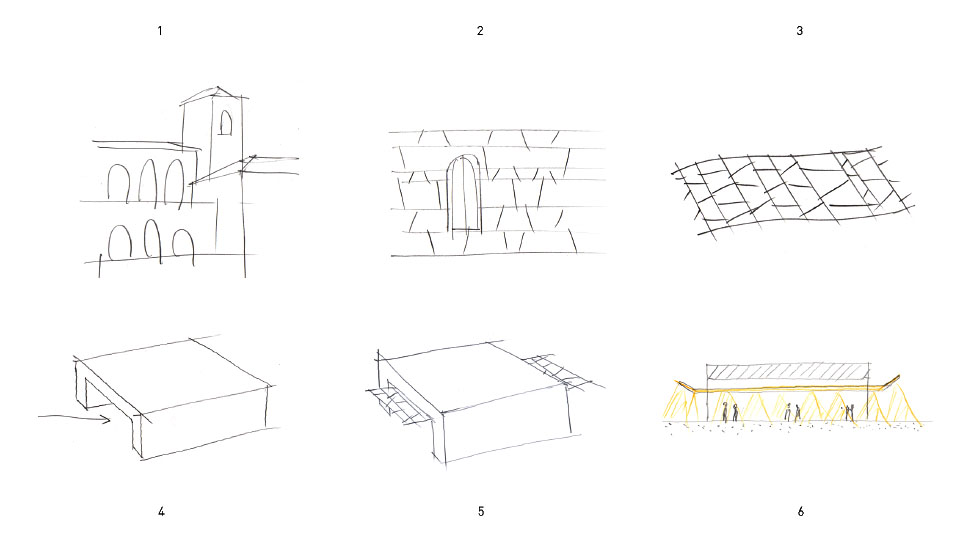 1

2

3

4

5

6